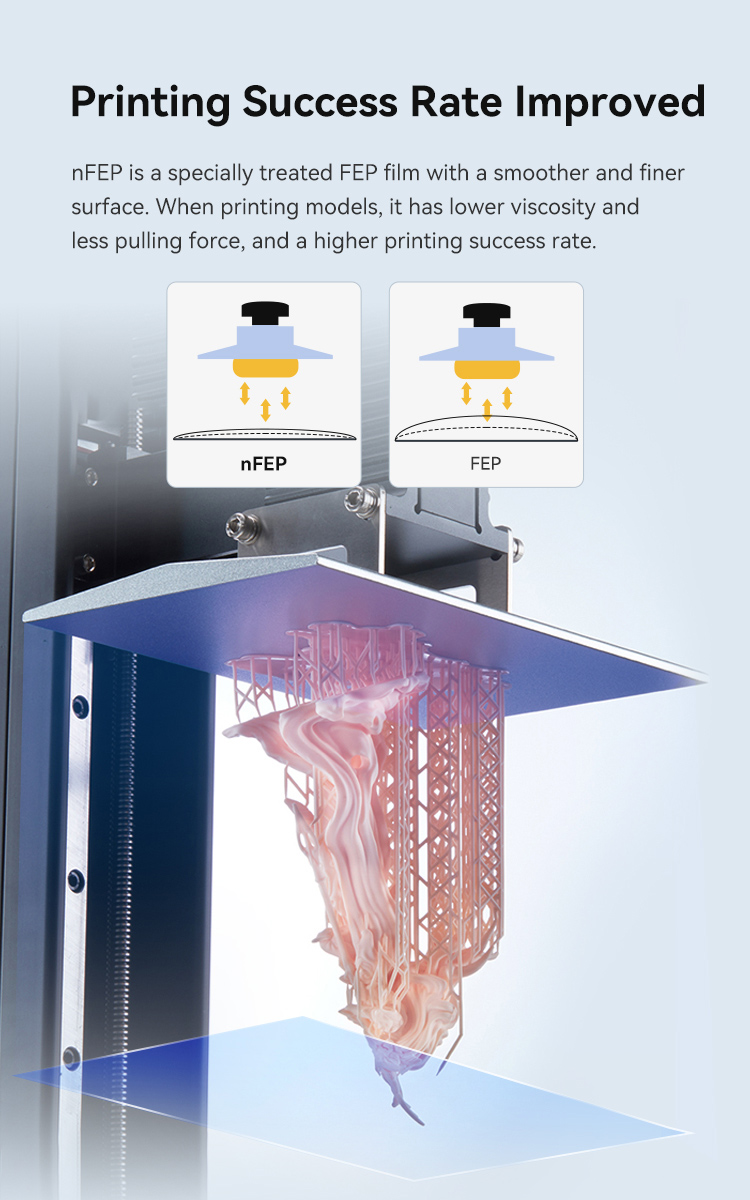 Printing Success Rate Improved

nFEP is a specially treated FEP film with a smoother and finer surface. When printing models, it has lower viscosity and less pulling force, and a higher printing success rate.

nFEP

FEP