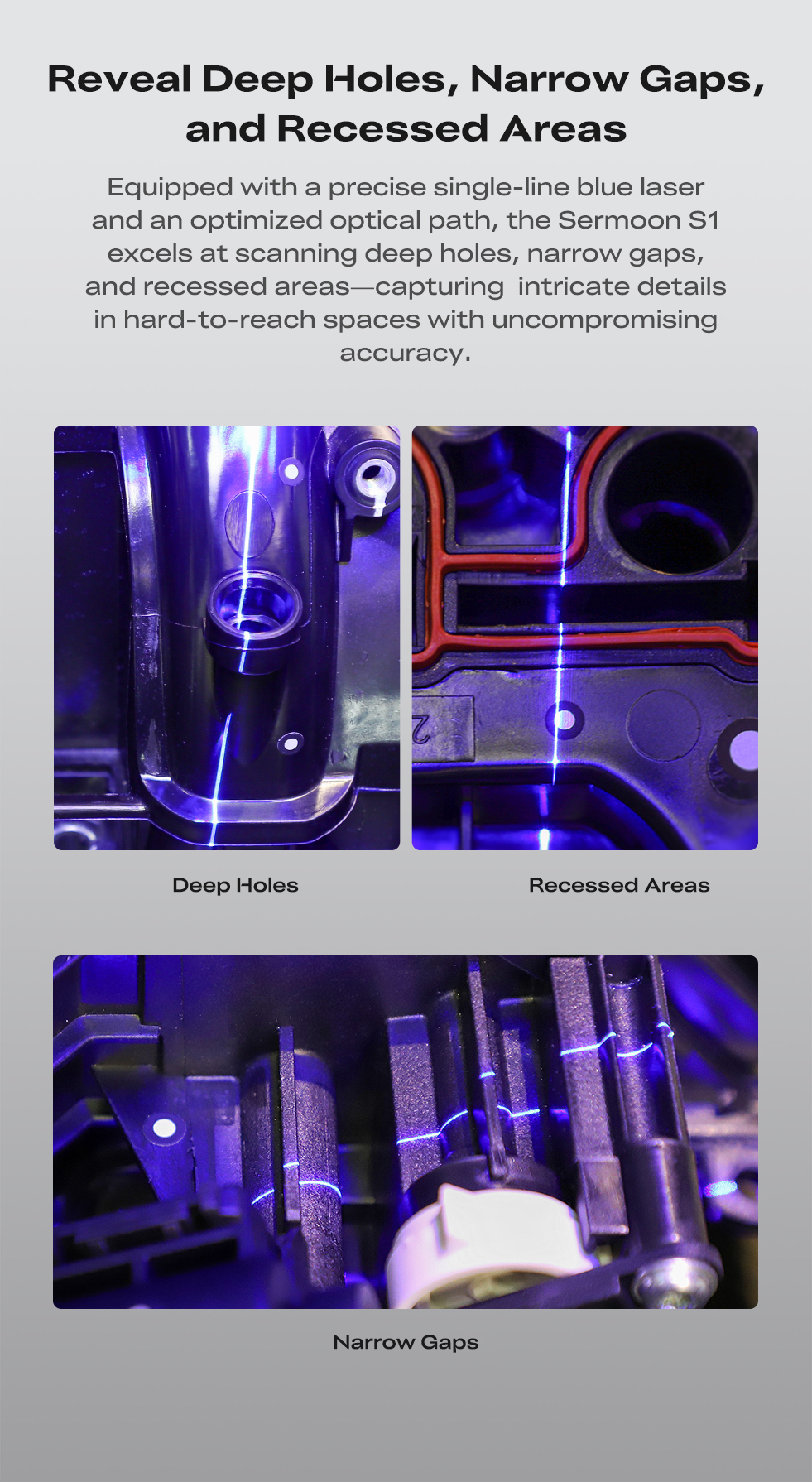 Reveal Deep Holes, Narrow Gaps, and Recessed Areas

Equipped with a precise single-line blue laser and an optimized optical path, the Sermoon S1 excels at scanning deep holes, narrow gaps, and recessed areas—capturing  intricate details in hard-to-reach spaces with uncompromising accuracy.

2

Deep Holes

Recessed Areas

Narrow Gaps